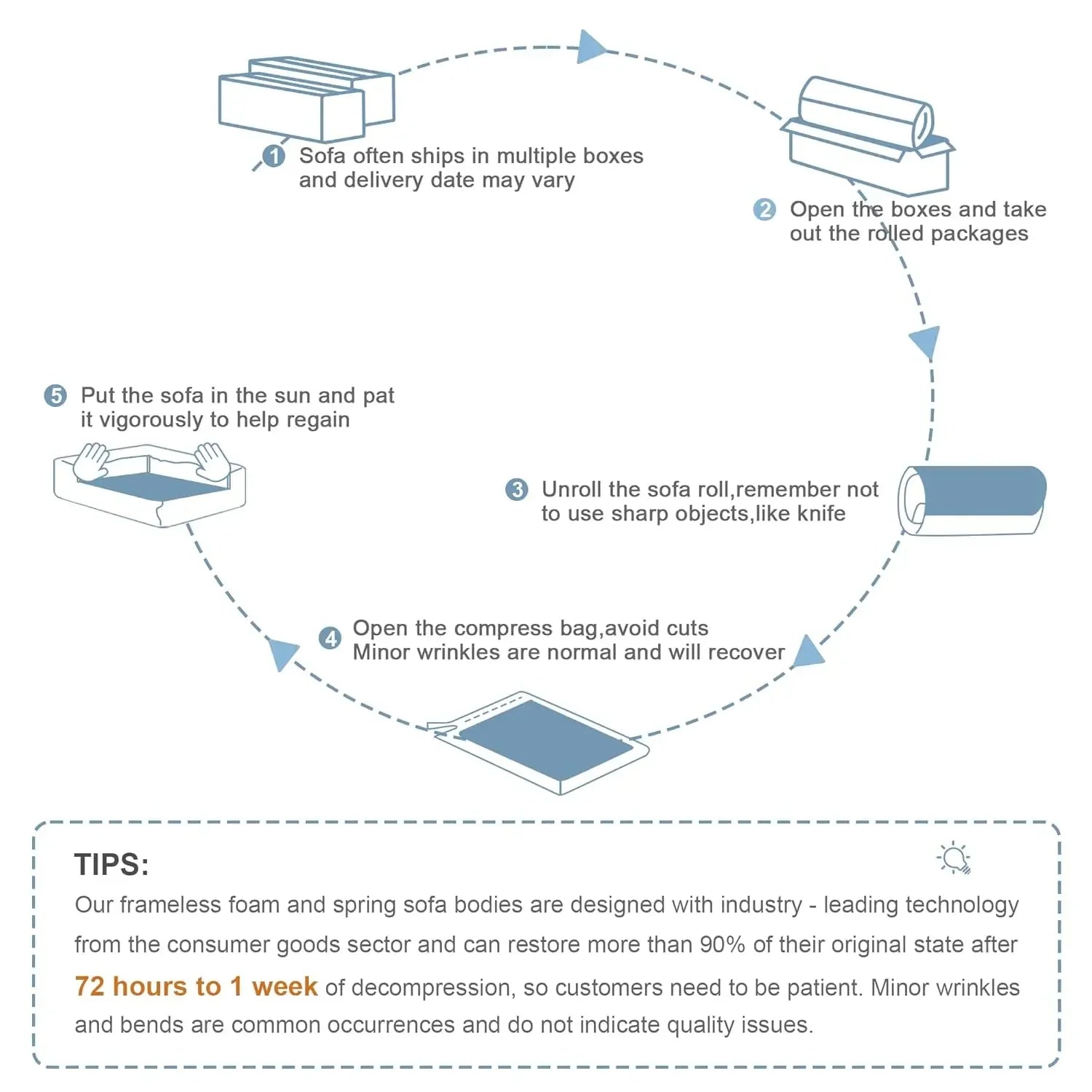 1 Sofa often ships in multiple boxes and delivery date may vary

2 Open the boxes and take out the rolled packages

3 Unroll the sofa roll,remember not to use sharp objects,like knife

4 Open the compress bag,avoid cuts Minor wrinkles are normal and will recover

5 Put the sofa in the sun and pat it vigorously to help regain

TIPS:
Our frameless foam and spring sofa bodies are designed with industry - leading technology from the consumer goods sector and can restore more than 90% of their original state after 72 hours to 1 week of decompression, so customers need to be patient. Minor wrinkles and bends are common occurrences and do not indicate quality issues.